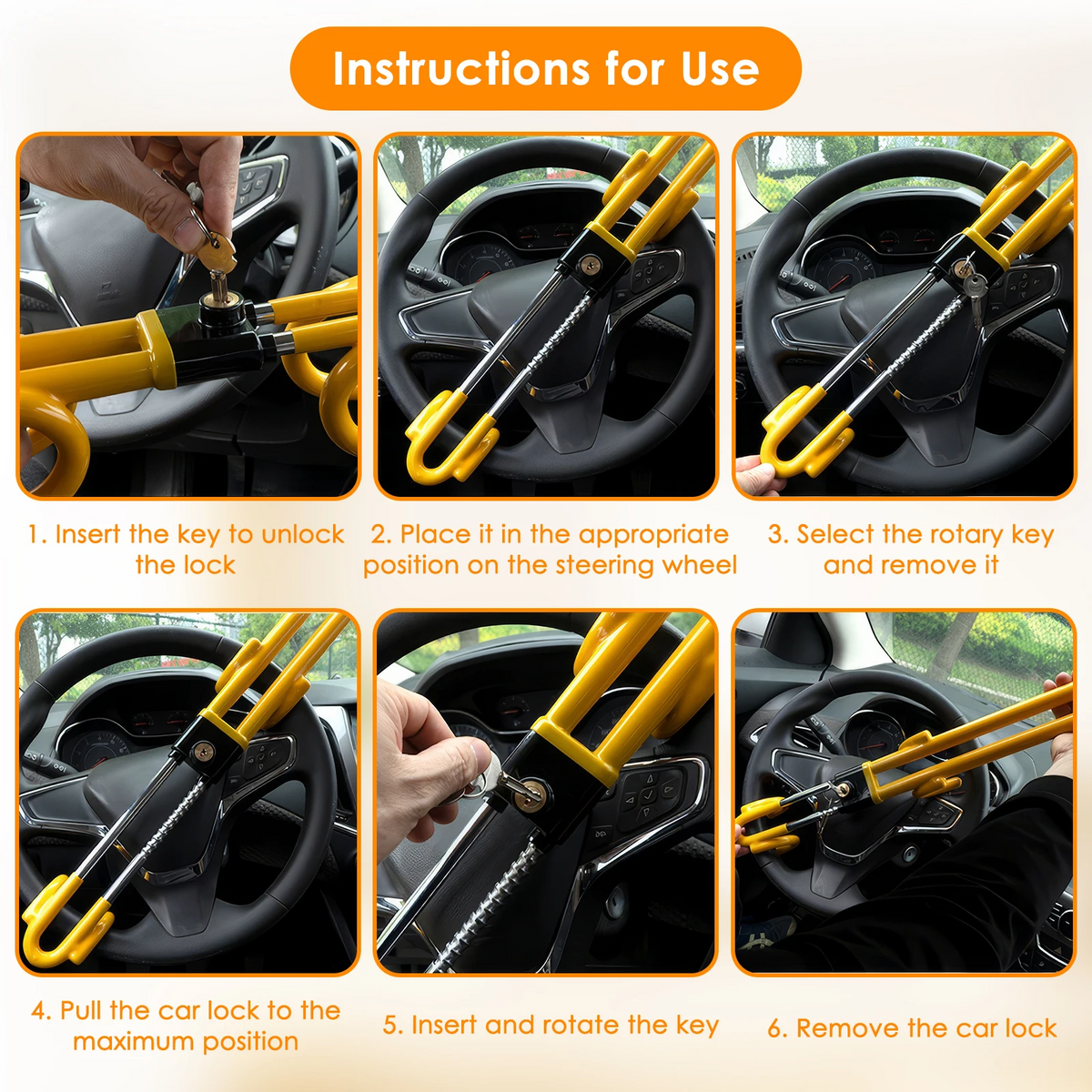 Instructions for Use

1. Insert the key to unlock the lock

2. Place it in the appropriate position on the steering wheel

3. Select the rotary key and remove it

4. Pull the car lock to the maximum position

5. Insert and rotate the key

6. Remove the car lock