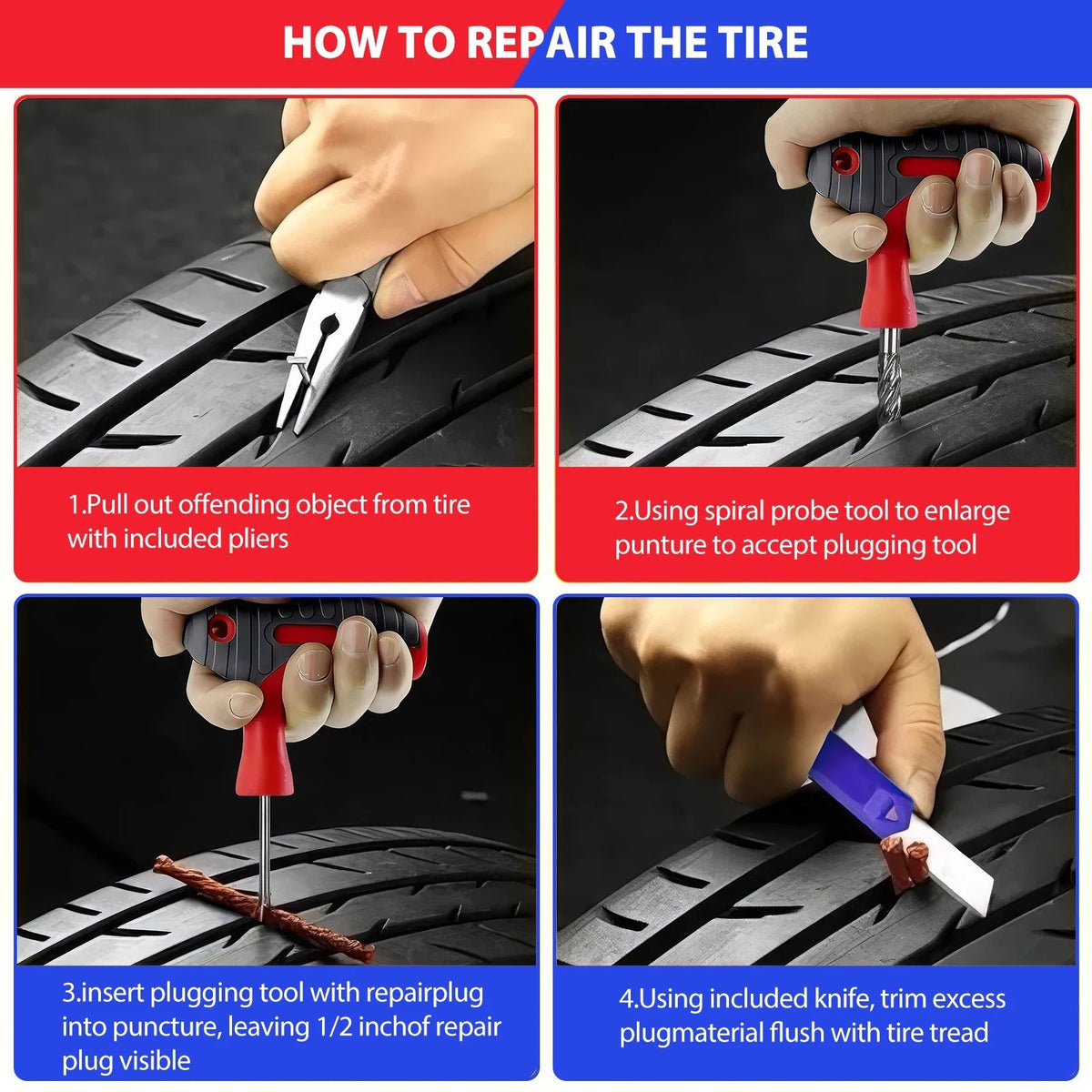 HOW TO REPAIR THE TIRE

1.Pull out offending object from tire with included pliers

2.Using spiral probe tool to enlarge punture to accept plugging tool

3.insert plugging tool with repairplug into puncture, leaving 1/2 inchof repair plug visible

4.Using included knife, trim excess plugmaterial flush with tire tread